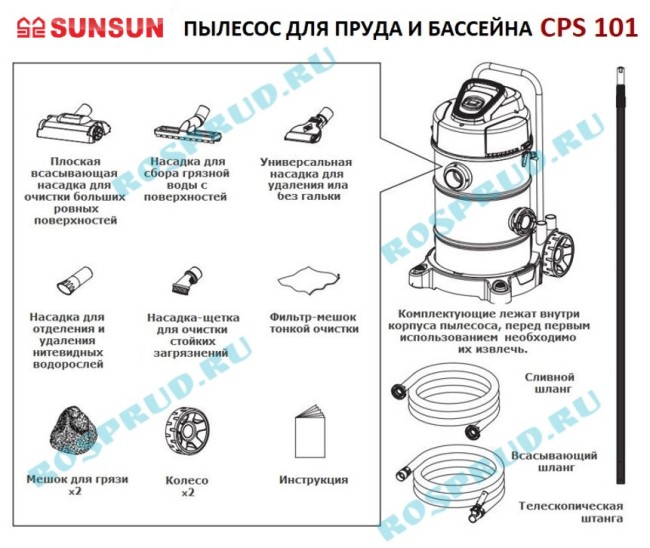 SUNSUN ПЫЛЕСОС ДЛЯ ПРУДА И БАССЕЙНА CPS 101

Плоская всасывающая насадка для очистки больших ровных поверхностей

Насадка для сбора грязной воды с поверхностей

Универсальная насадка для удаления ила без гальки

Насадка для отделения и удаления нитевидных водорослей

Насадка-щетка для очистки стойких загрязнений

Фильтр-мешок тонкой очистки

Мешок для грязи x2

Колесо x2

Инструкция

Комплектующие лежат внутри корпуса пылесоса, перед первым использованием необходимо их извлечь.

Сливной шланг

Всасывающий шланг

Телескопическая штанга

ROSPRUD.RU
ROSPRUD.RU
ROSPRUD.RU
ROSPRUD.RU
ROSPRUD.RU
ROSPRUD.RU
ROSPRUD.RU